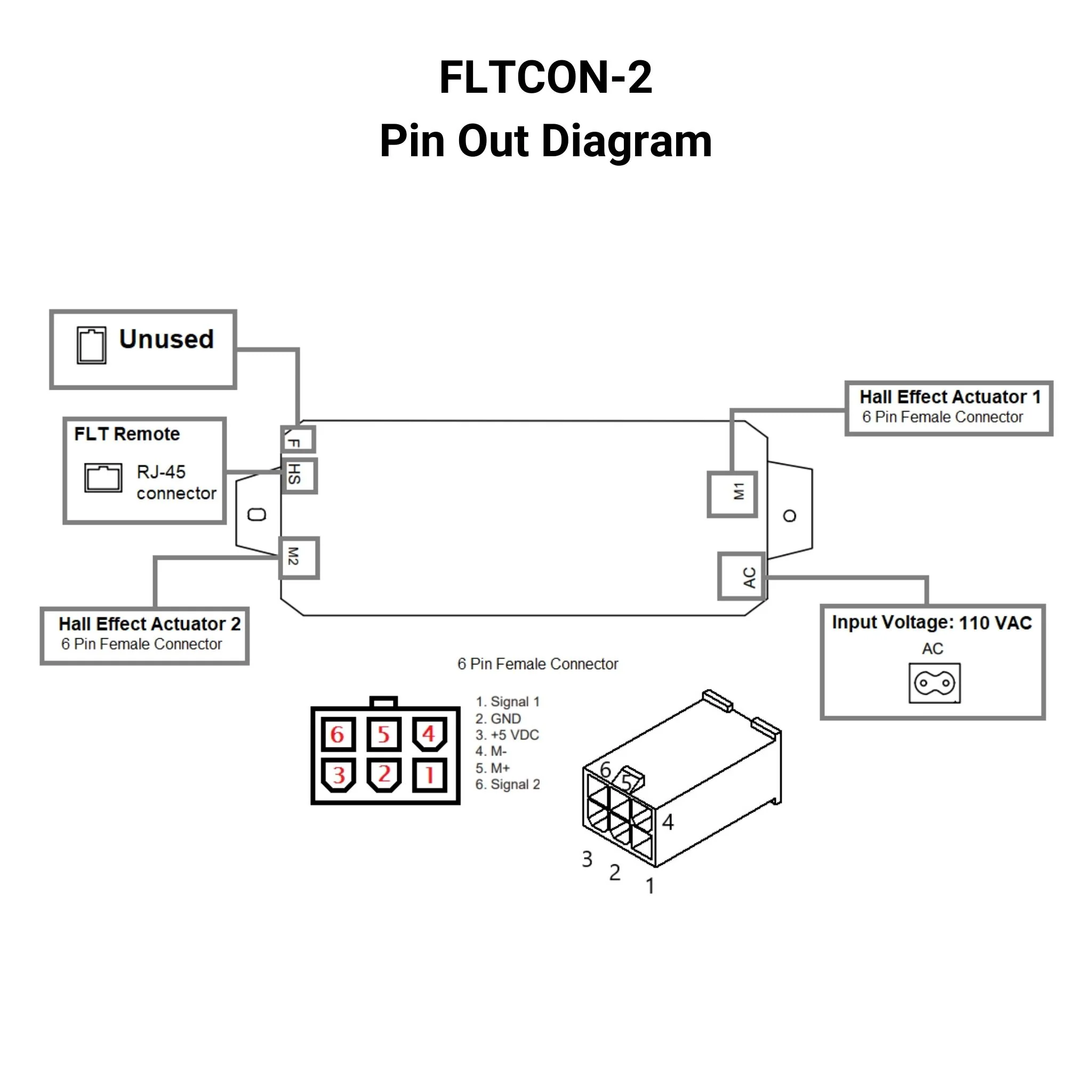 FLTCON-2
Pin Out Diagram

Unused

FLT Remote
RJ-45 connector

F
HS
M2
M1
AC

Hall Effect Actuator 1
6 Pin Female Connector

Hall Effect Actuator 2
6 Pin Female Connector

Input Voltage: 110 VAC
AC

6 Pin Female Connector

6 5 4
3 2 1

1. Signal 1
2. GND
3. +5 VDC
4. M-
5. M+
6. Signal 2

6 5 4
3 2 1