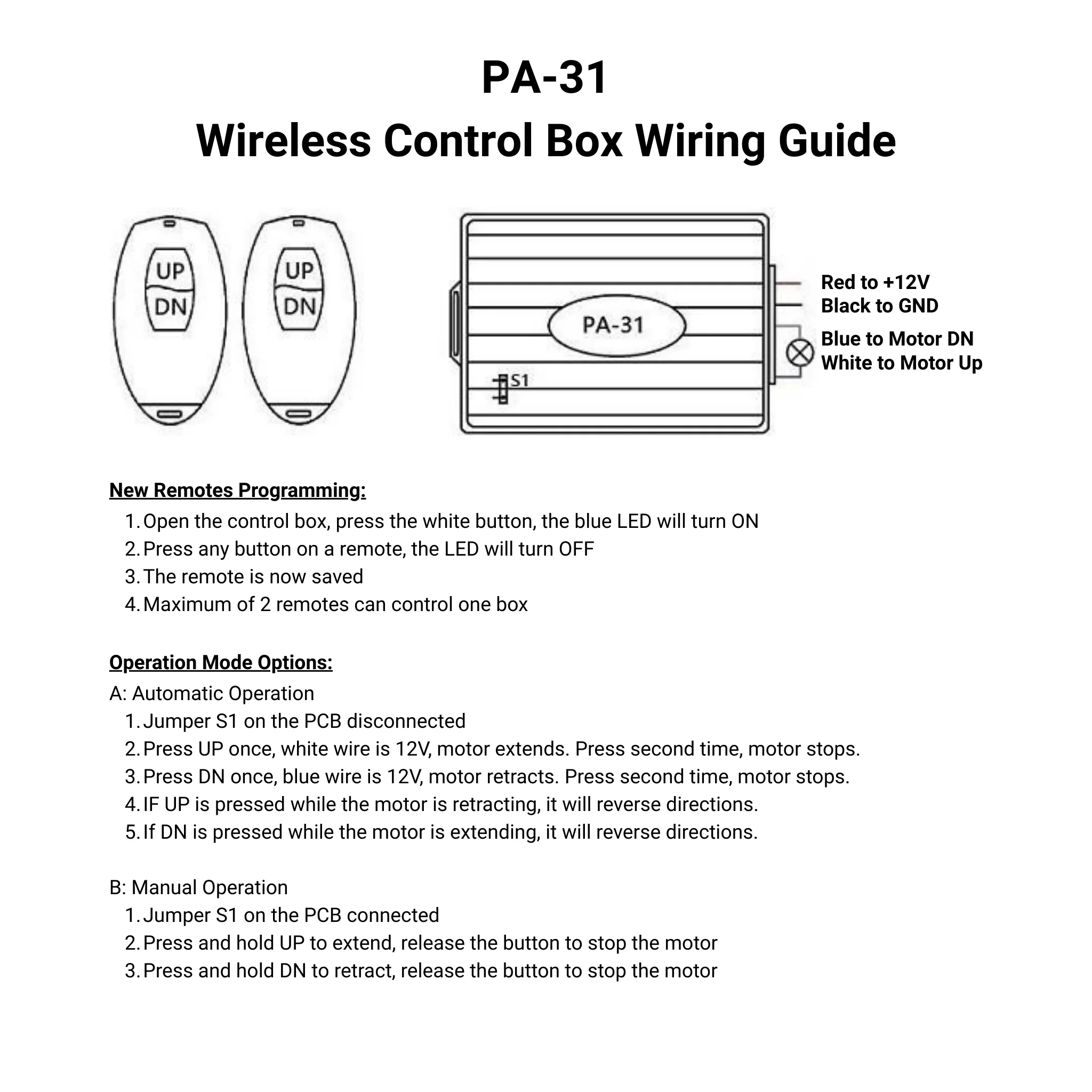 PA-31
Wireless Control Box Wiring Guide

UP
DN

UP
DN

PA-31

S1

Red to +12V
Black to GND

Blue to Motor DN
White to Motor Up

New Remotes Programming:
1. Open the control box, press the white button, the blue LED will turn ON
2. Press any button on a remote, the LED will turn OFF
3. The remote is now saved
4. Maximum of 2 remotes can control one box

Operation Mode Options:
A: Automatic Operation
1. Jumper S1 on the PCB disconnected
2. Press UP once, white wire is 12V, motor extends. Press second time, motor stops.
3. Press DN once, blue wire is 12V, motor retracts. Press second time, motor stops.
4. IF UP is pressed while the motor is retracting, it will reverse directions.
5. If DN is pressed while the motor is extending, it will reverse directions.

B: Manual Operation
1. Jumper S1 on the PCB connected
2. Press and hold UP to extend, release the button to stop the motor
3. Press and hold DN to retract, release the button to stop the motor